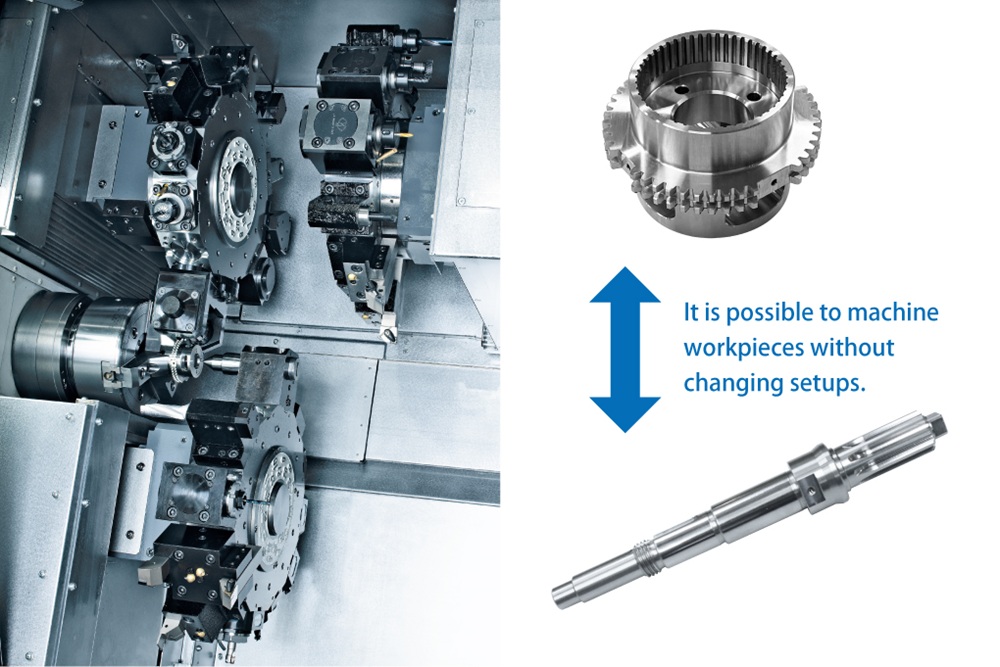 It is possible to machine workpieces without changing setups.